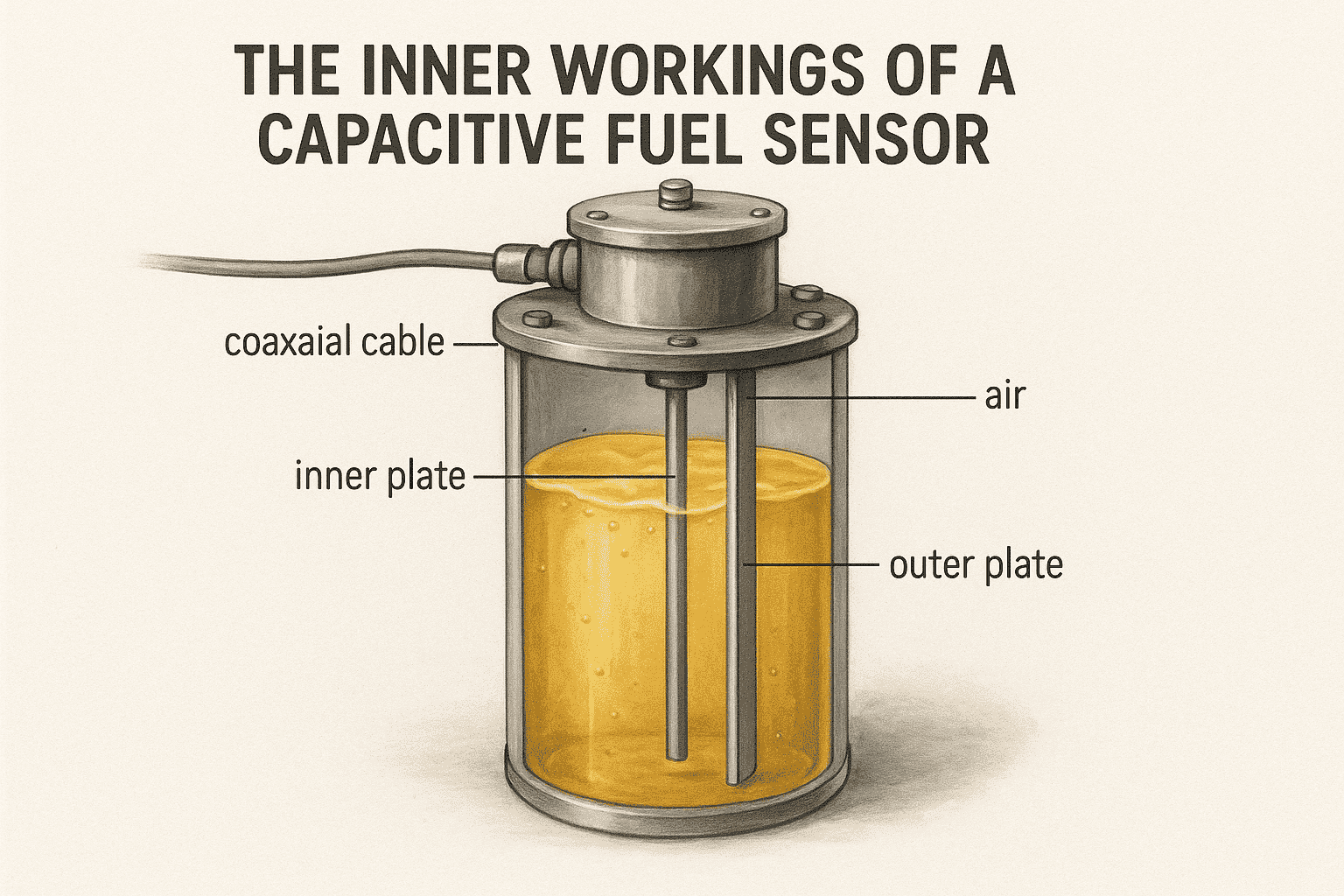 THE INNER WORKINGS OF A CAPACITIVE FUEL SENSOR

coaxaial cable

air

inner plate

outer plate